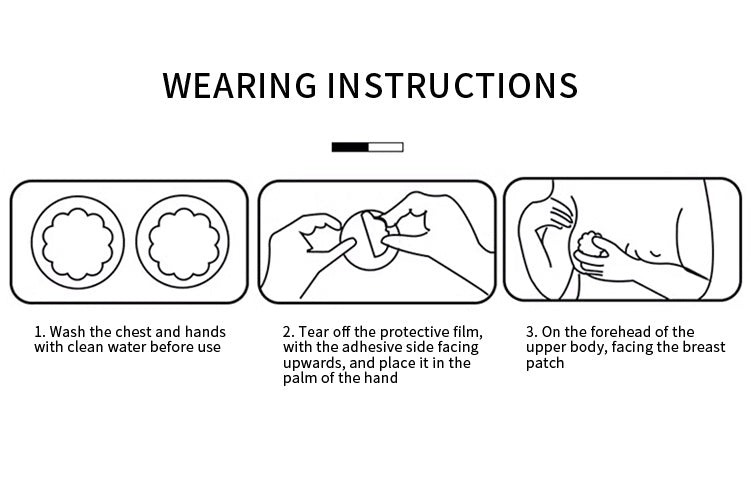 WEARING INSTRUCTIONS

1. Wash the chest and hands with clean water before use

2. Tear off the protective film, with the adhesive side facing upwards, and place it in the palm of the hand

3. On the forehead of the upper body, facing the breast patch